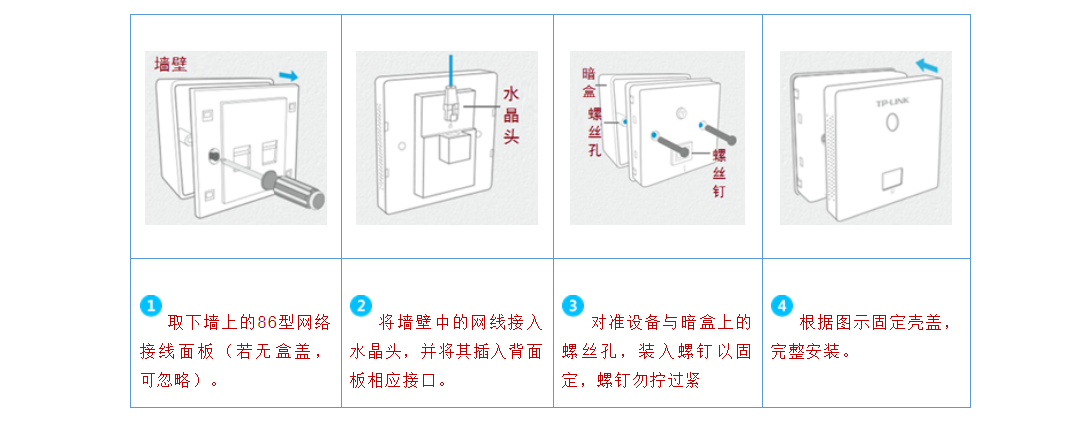 | 墙壁 | 水晶头 | 暗盒 螺丝孔 螺丝钉 | TP-LINK |
|---|---|---|---|
| 1 取下墙上的86型网络接线面板（若无盒盖，可忽略）。 | 2 将墙壁中的网线接入水晶头，并将其插入背面板相应接口。 | 3 对准设备与暗盒上的螺丝孔，装入螺钉以固定，螺钉勿拧过紧 | 4 根据图示固定壳盖，完整安装。 |