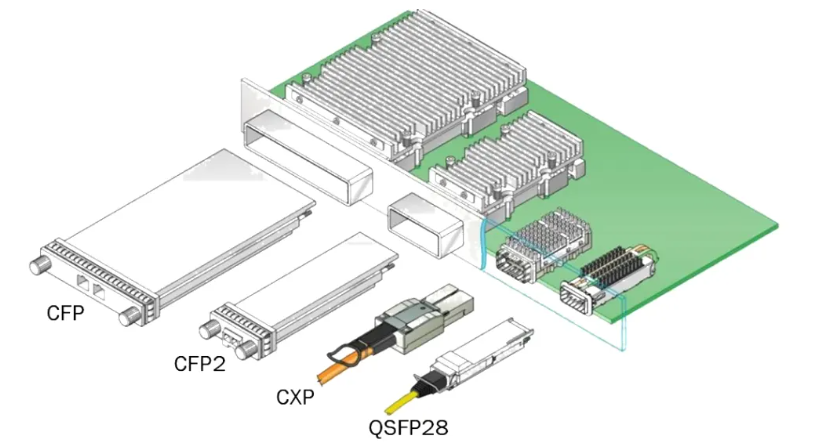 CFP
CFP2
CXP
QSFP28